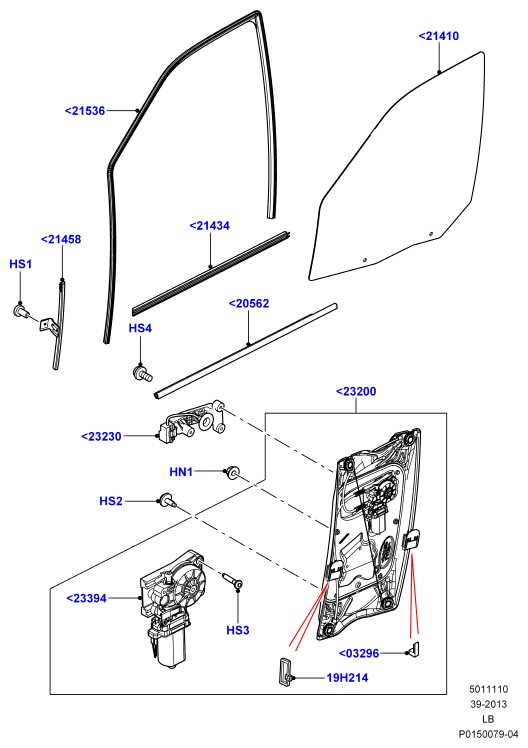 <21410

<21536

<21434

<21458

HS1

<20562

HS4

<23200

<23230

HN1

HS2

<23394

HS3

<03296

19H214

5011110
39-2013
LB
P0150079-04