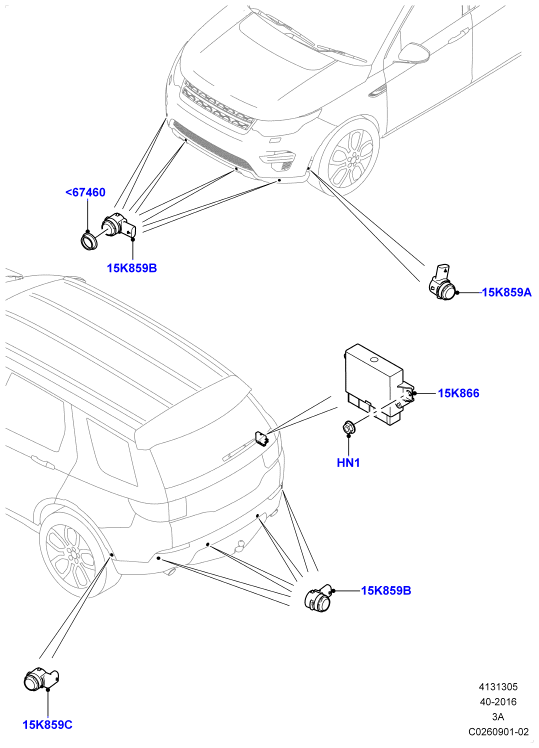 <67460

15K859B

15K859A

15K866

HN1

15K859B

15K859C

4131305
40-2016
3A
C0260901-02