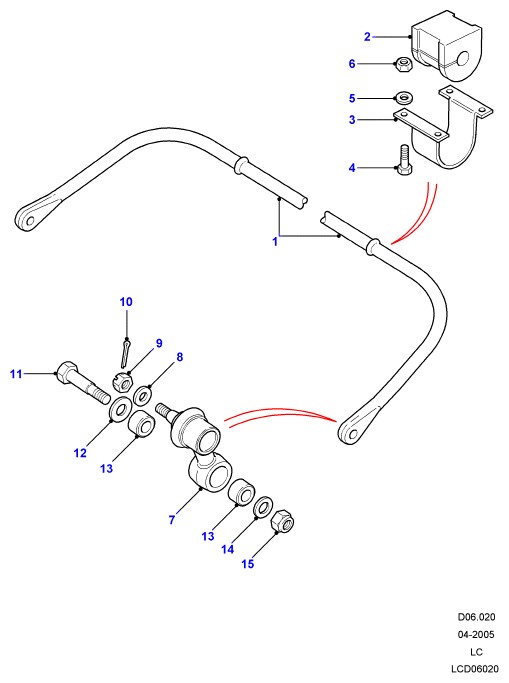 2
6
5
3
4
1
10
9
8
11
12
13
7
13
14
15

D06.020
04-2005
LC
LCD06020