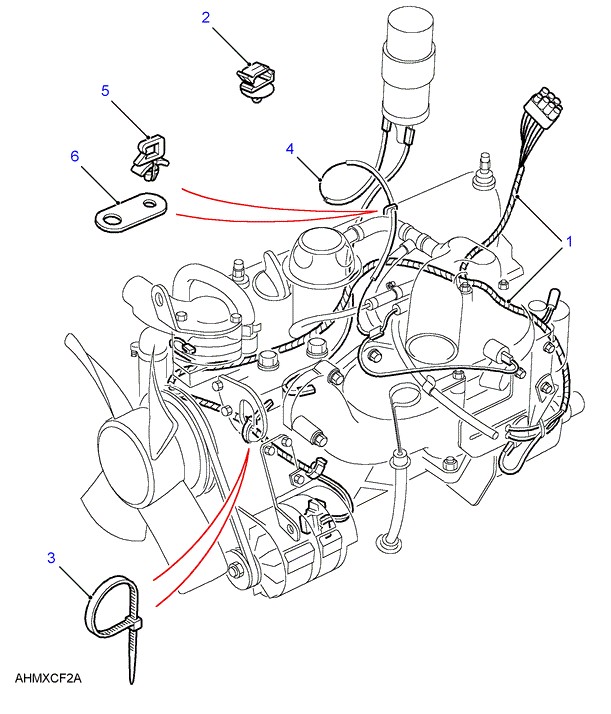 2
5
6
4
1
3
AHMXCF2A