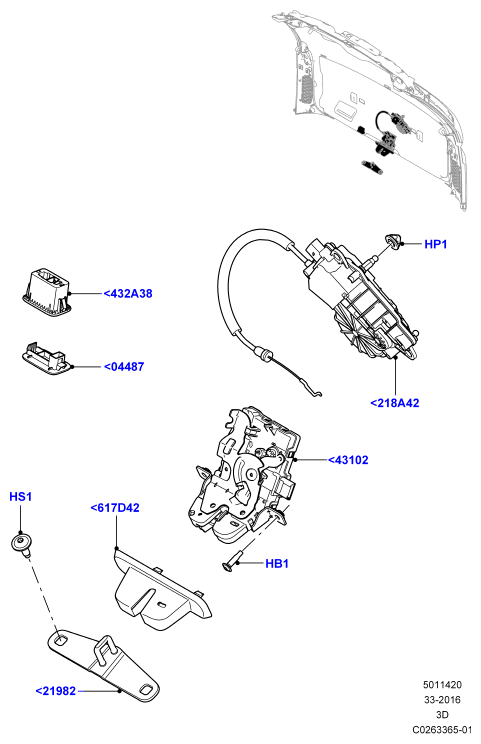 HP1

<432A38

<04487

<218A42

<43102

HS1

<617D42

HB1

<21982

5011420
33-2016
3D
C0263365-01