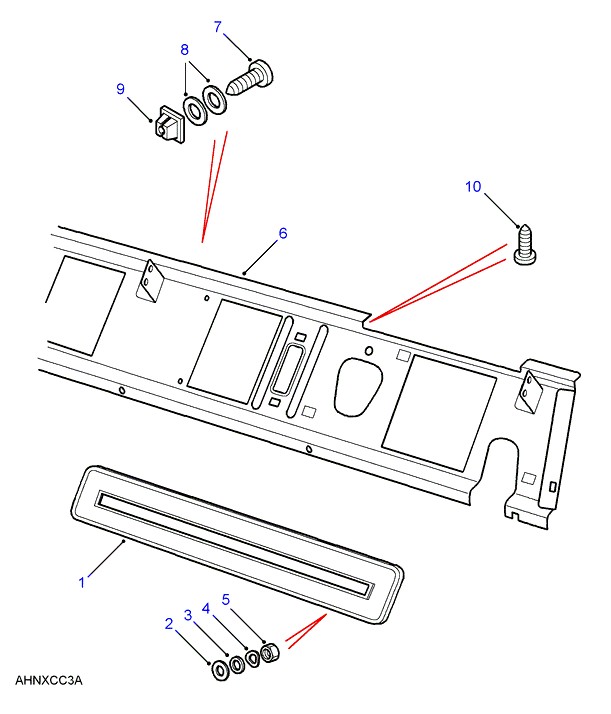 7
8
9
10
6
1
2
3
4
5
AHNXCC3A