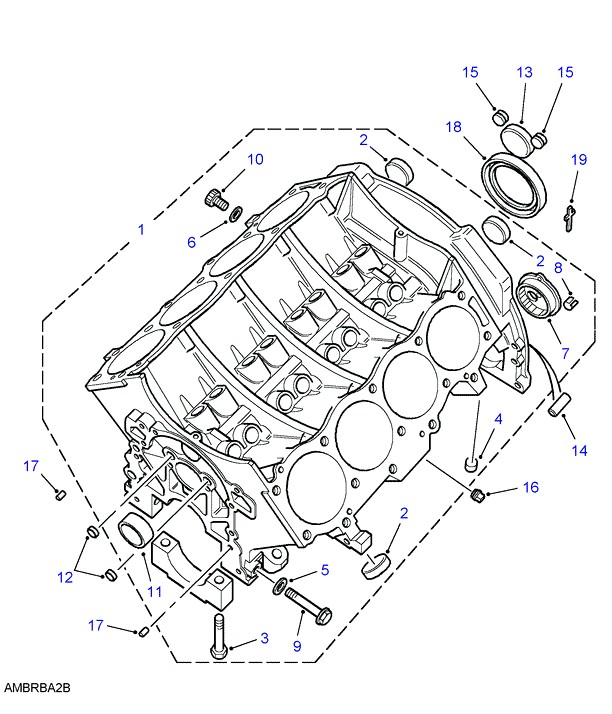 15
13
15
18
2
19
10
1
6
2
8
7
4
14
17
16
2
12
11
5
17
3
9
AMBRBA2B