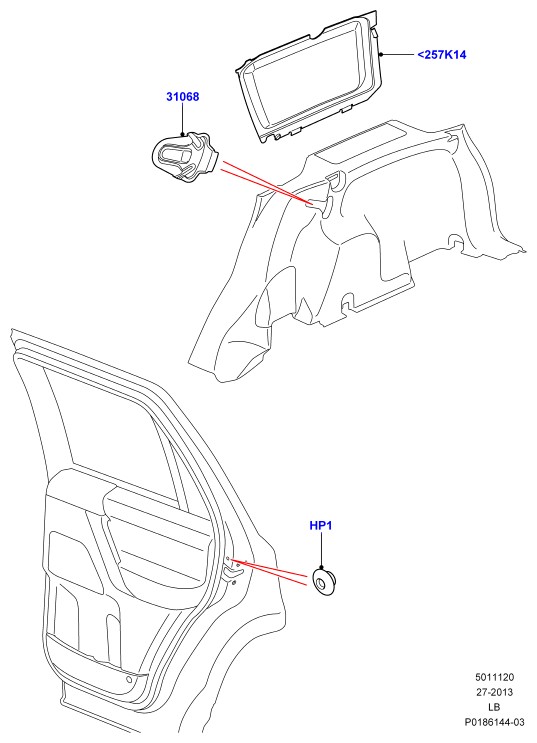 <257K14

31068

HP1

5011120
27-2013
LB
P0186144-03