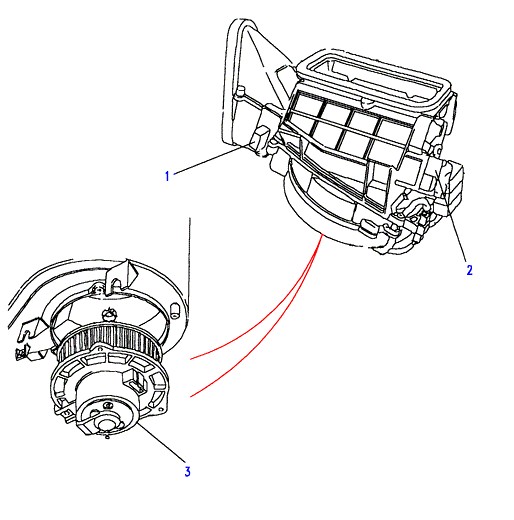 1

2

3