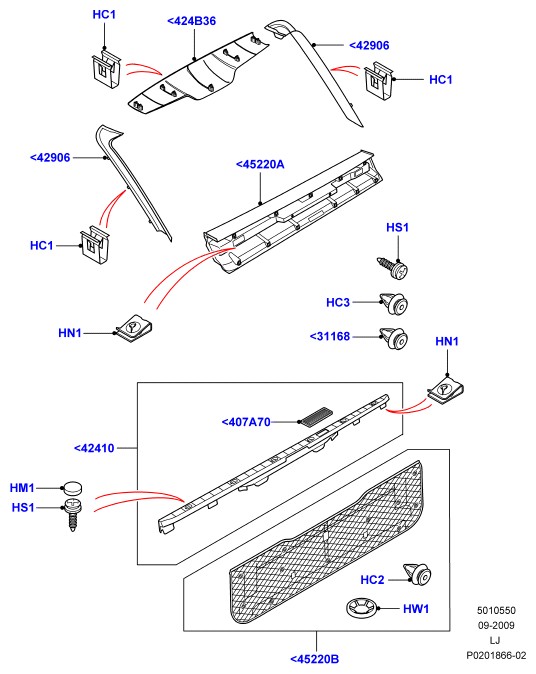 HC1
<424B36
<42906
HC1
<42906
<45220A
HC1
HS1
HC3
<31168
HN1
HN1
<407A70
<42410
HM1
HS1
HC2
HW1
<45220B
5010550
09-2009
LJ
P0201866-02