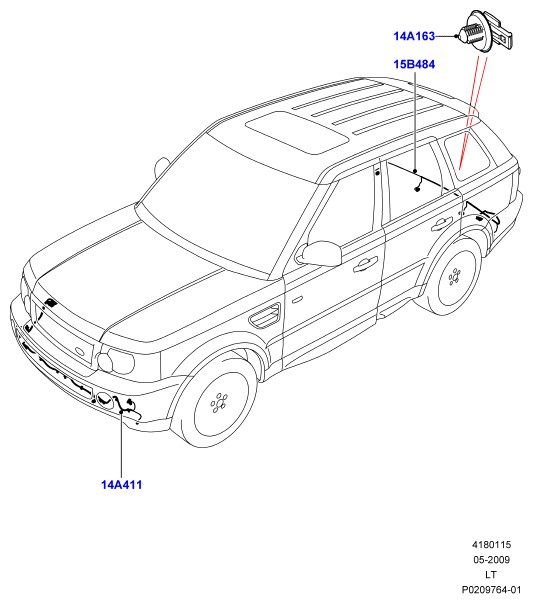 14A163

15B484

14A411

4180115
05-2009
LT
P0209764-01