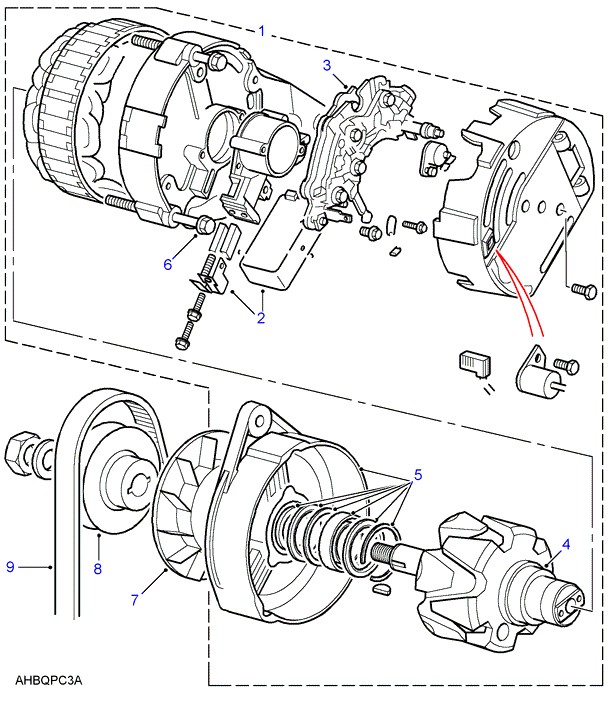 1
3
6
2
5
4
9
8
7
AHBQPC3A