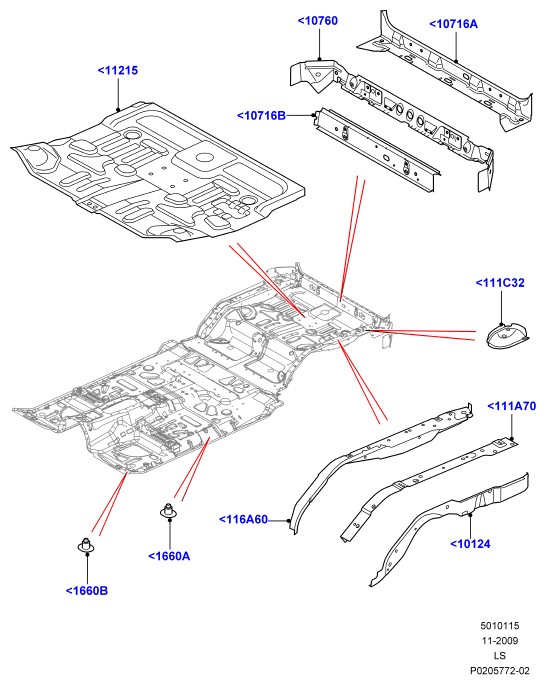 <10760
<10716A
<11215
<10716B
<111C32
<111A70
<116A60
<10124
<1660A
<1660B

5010115
11-2009
LS
P0205772-02