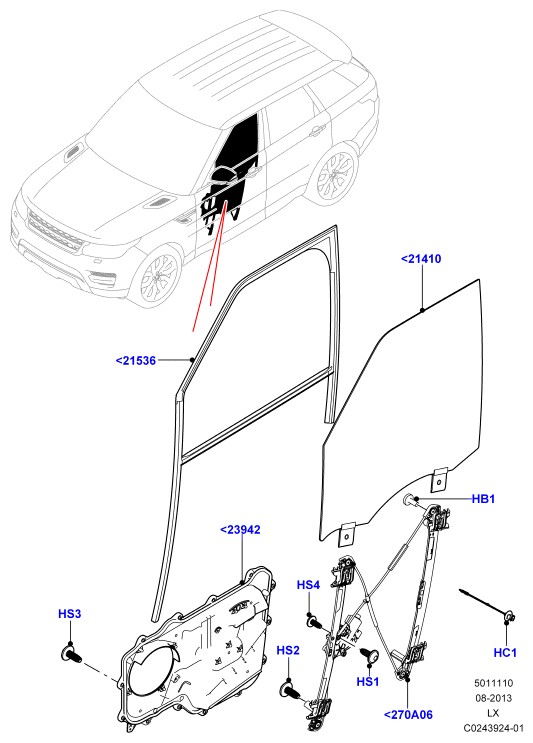 <21410

<21536

HB1

<23942

HS4

HS3

HC1

HS2

HS1

<270A06

5011110
08-2013
LX
C0243924-01