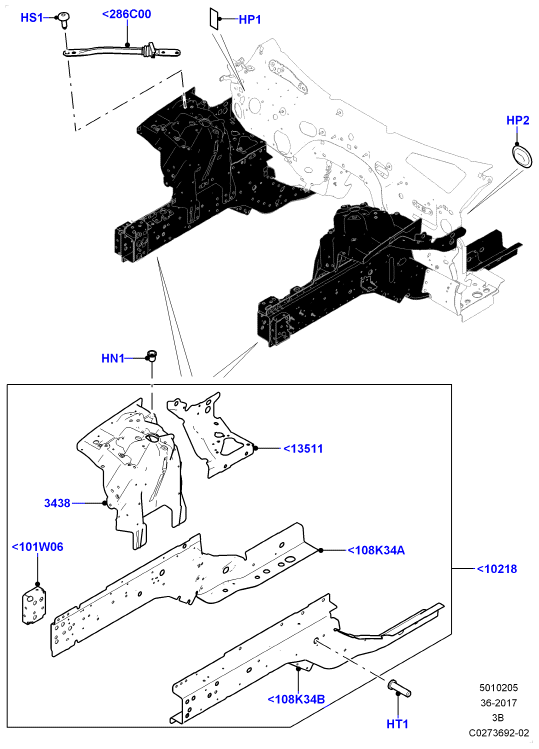 HS1
<286C00
HP1
HP2
HN1
<13511
3438
<101W06
<108K34A
<10218
<108K34B
HT1
5010205
36-2017
3B
C0273692-02