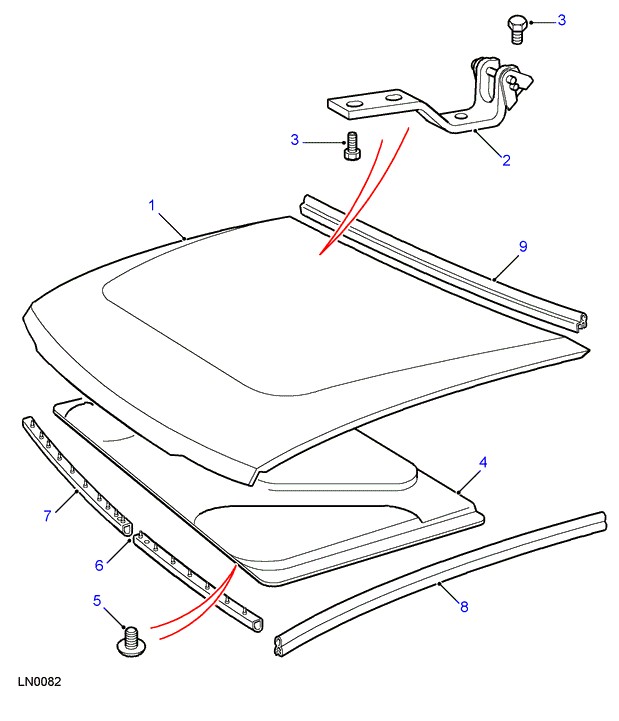 3
3
2
1
9
4
7
6
5
8
LN0082