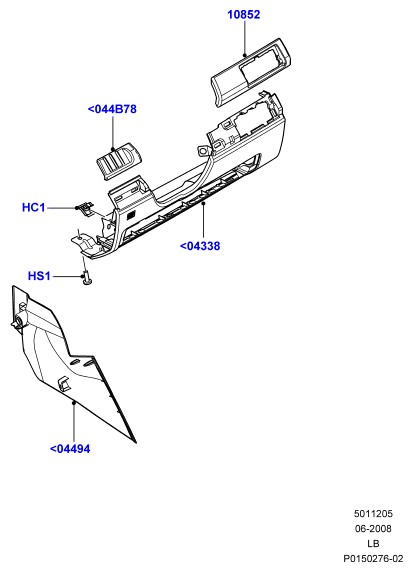 10852

<044B78

HC1

<04338

HS1

<04494

5011205
06-2008
LB
P0150276-02