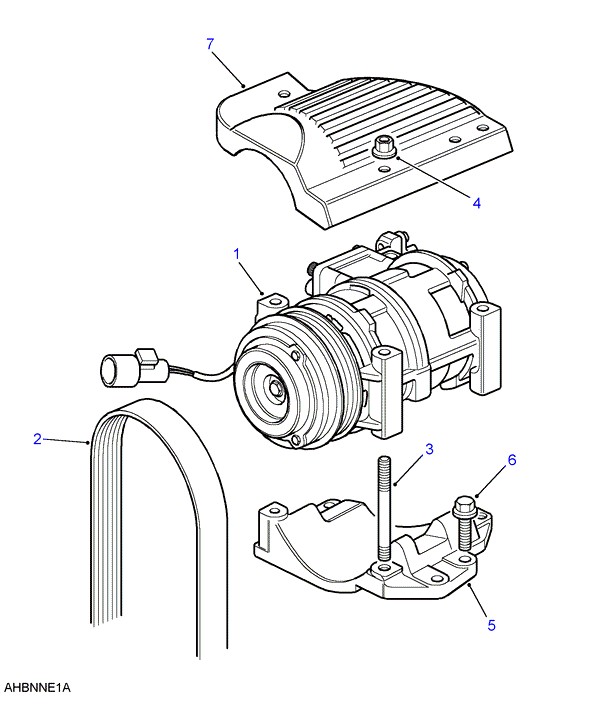 7
4
1
2
3
6
5
AHBNNE1A