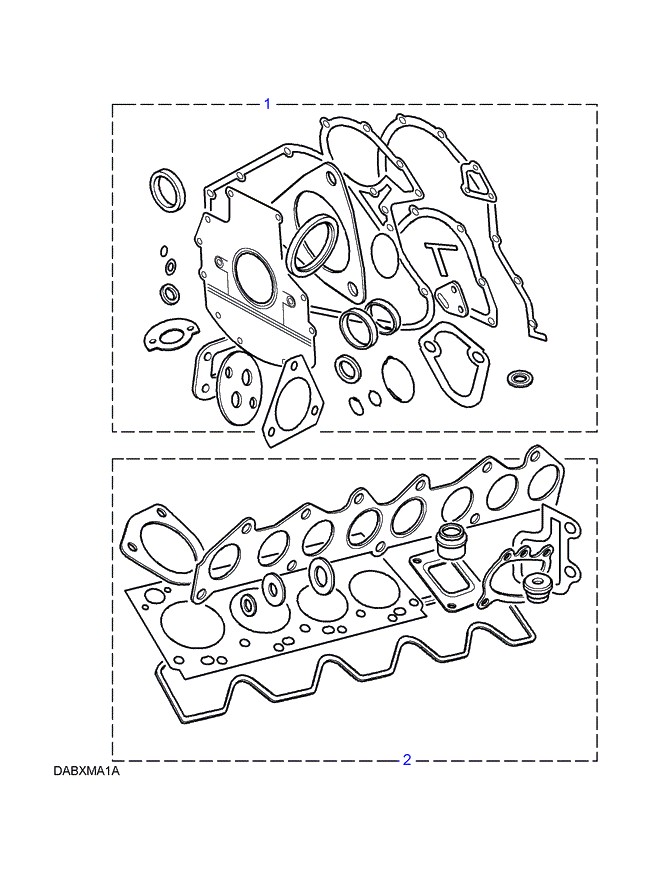 1

2

DABXMA1A