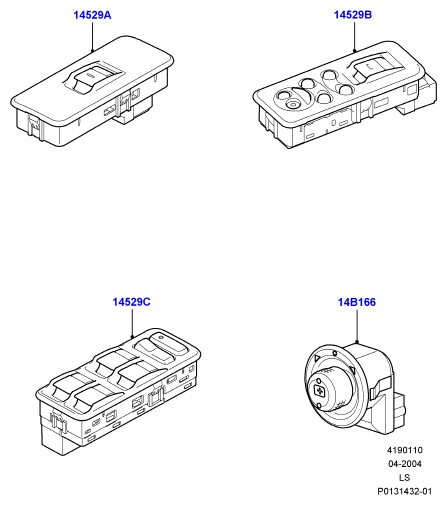 14529A

14529B

14529C

14B166

4190110
04-2004
LS
P0131432-01