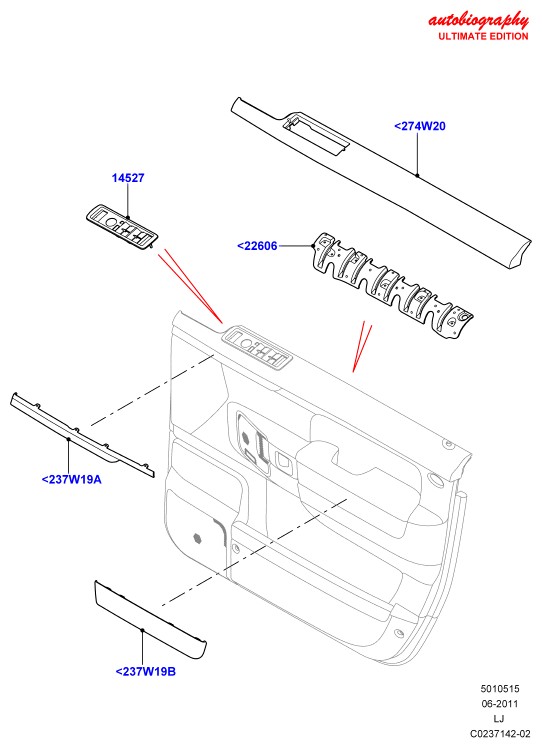 autobiography
ULTIMATE EDITION

<274W20

14527

<22606

<237W19A

<237W19B

5010515
06-2011
LJ
C0237142-02