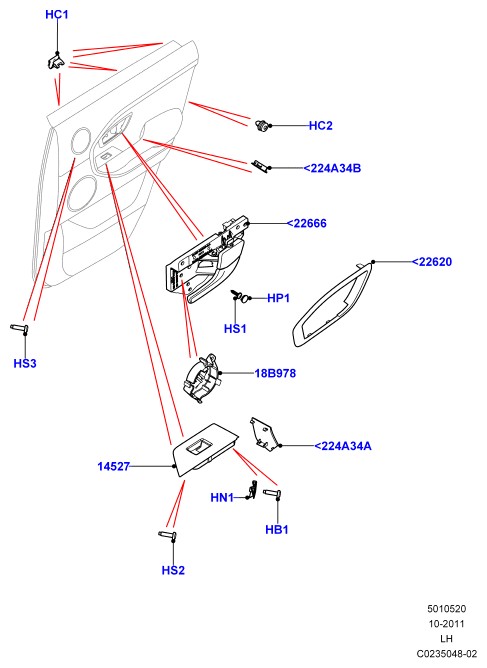 HC1
HC2
<224A34B
<22666
<22620
HP1
HS1
HS3
18B978
<224A34A
14527
HN1
HB1
HS2
5010520
10-2011
LH
C0235048-02