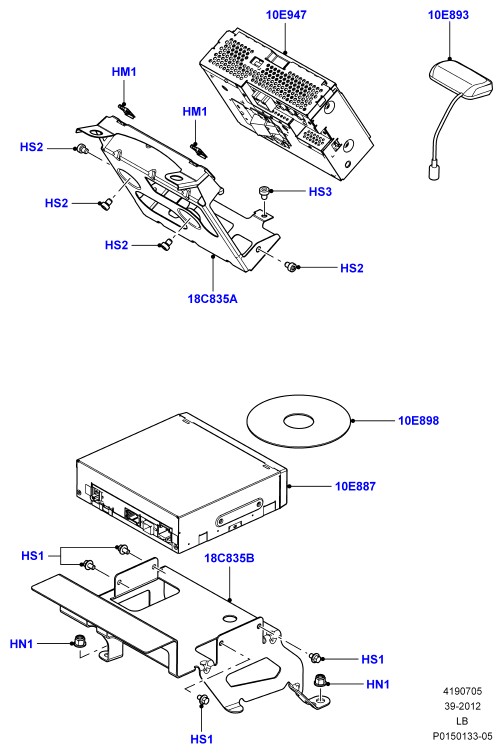 10E947
10E893
HM1
HM1
HS2
HS2
HS3
HS2
HS2
18C835A

10E898
10E887
HS1
18C835B
HN1
HS1
HN1
HS1

4190705
39-2012
LB
P0150133-05