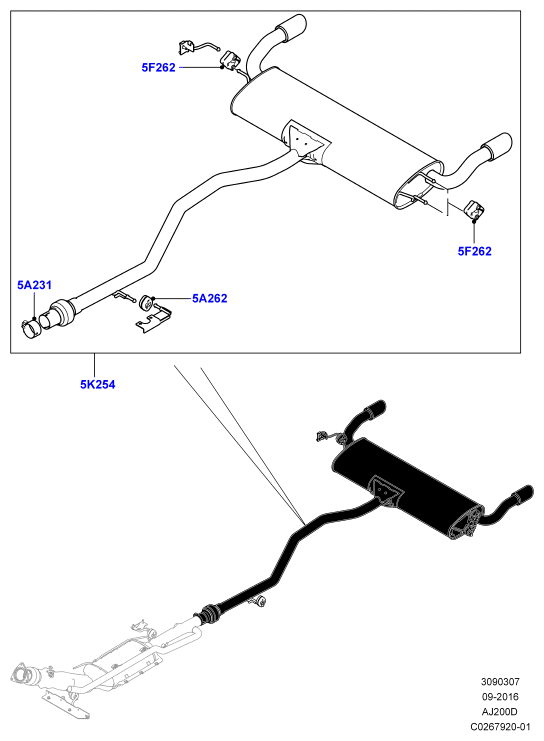 5F262

5F262

5A231

5A262

5K254

3090307
09-2016
AJ200D
C0267920-01