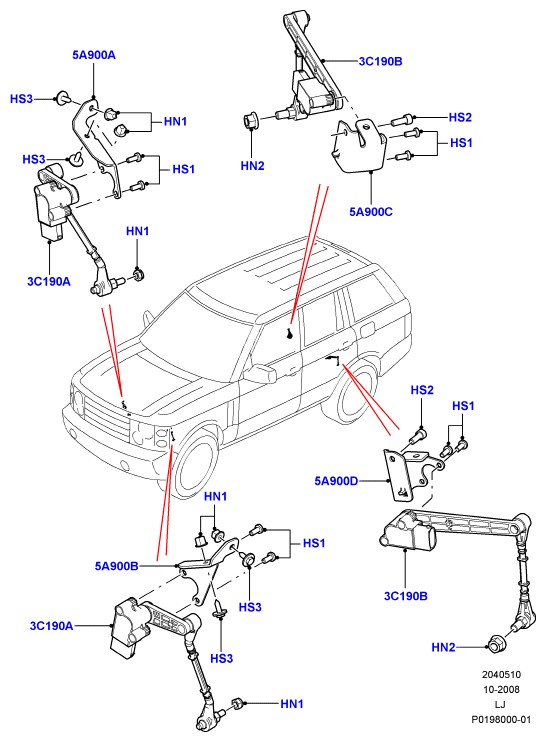 5A900A
HS3
HN1
HS3
HS1
HN1
3C190A
3C190B
HS2
HS1
HN2
5A900C
HS2
HS1
5A900D
3C190B
HN2
HN1
HS1
5A900B
HS3
3C190A
HS3
HN1
2040510
10-2008
LJ
P0198000-01