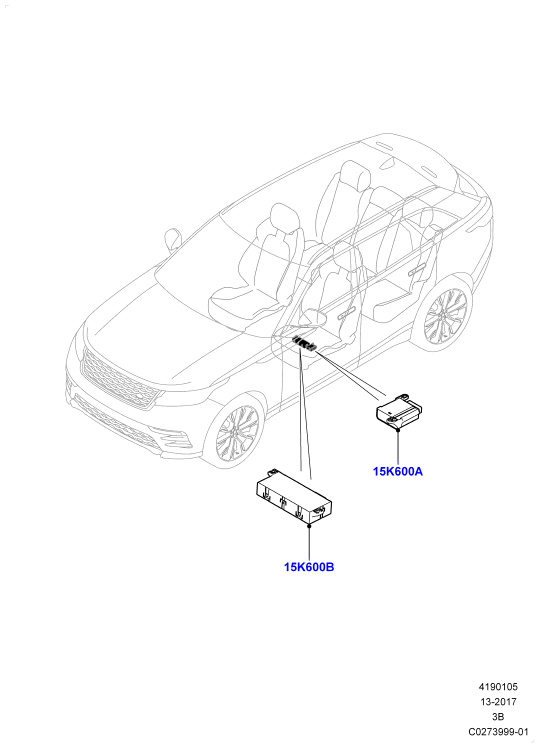 15K600A

15K600B

4190105
13-2017
3B
C0273999-01