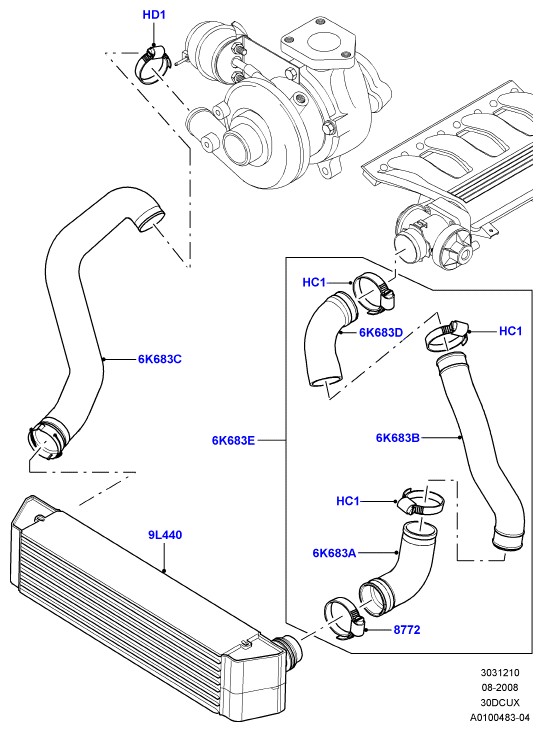 HD1

HC1

6K683D

HC1

6K683C

6K683E

6K683B

HC1

9L440

6K683A

8772

3031210
08-2008
30DCUX
A0100483-04