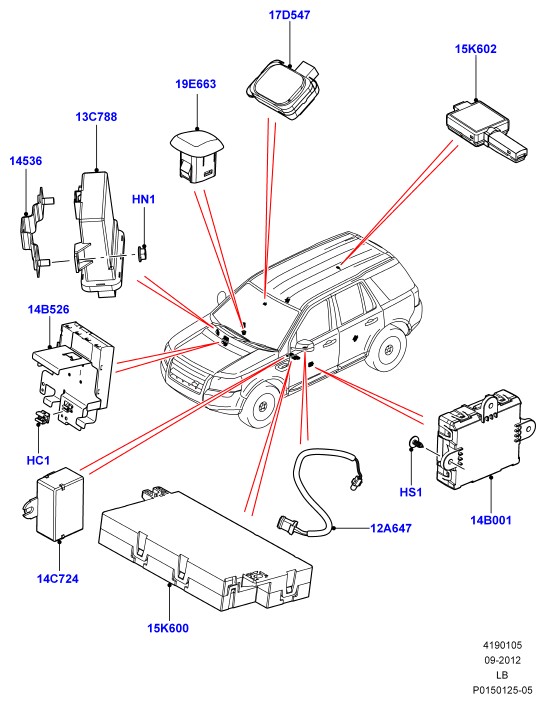 17D547

15K602

19E663

13C788

14536

HN1

14B526

HC1

HS1

14B001

12A647

14C724

15K600

4190105
09-2012
LB
P0150125-05