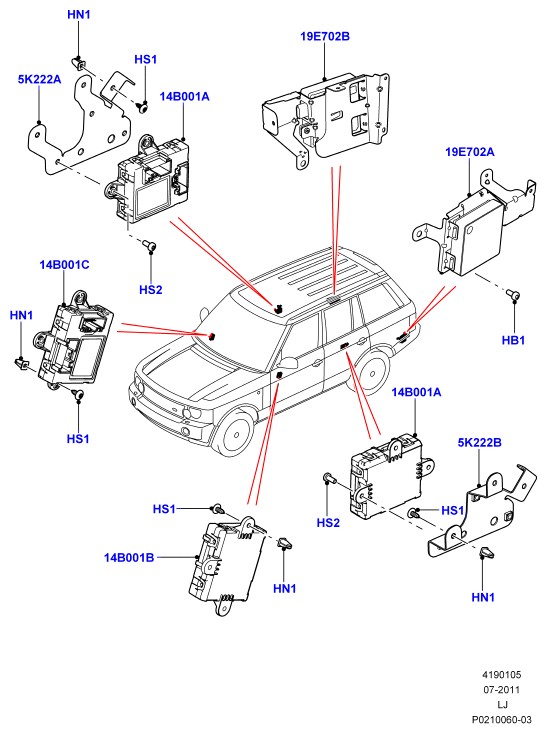 HN1
HS1
5K222A
14B001A
19E702B
19E702A
HS2
14B001C
HN1
HB1
HS1
14B001A
5K222B
HS1
HS2
HS1
14B001B
HN1
HN1

4190105
07-2011
LJ
P0210060-03