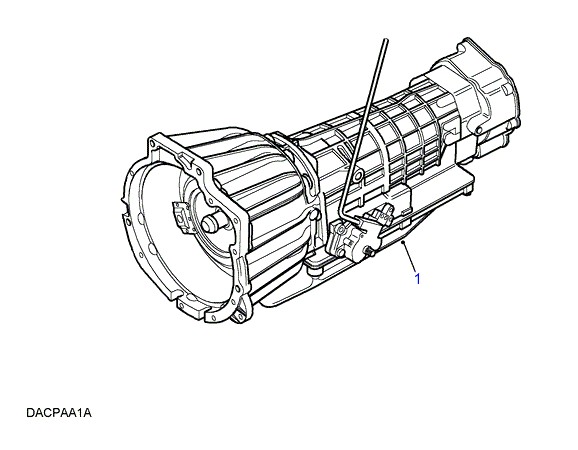 1

DACPAA1A