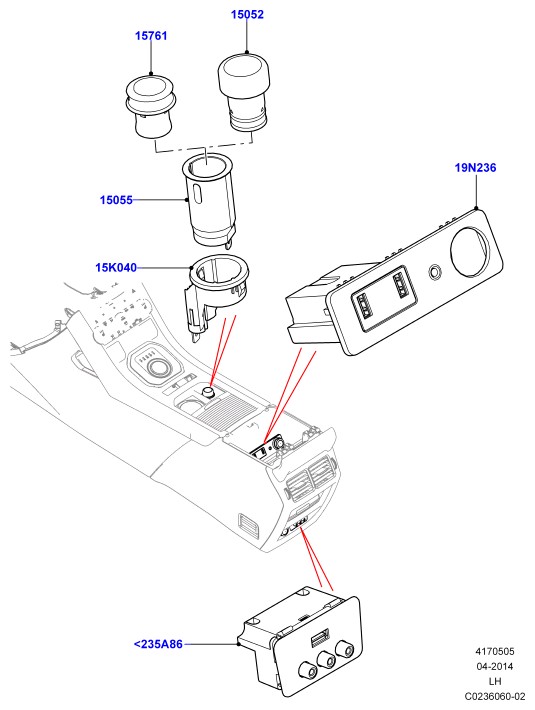 15761
15052
19N236
15055
15K040
<235A86
4170505
04-2014
LH
C0236060-02