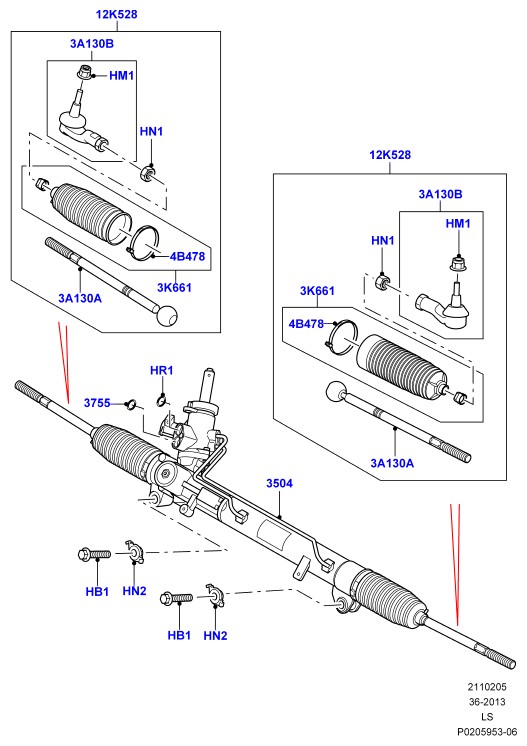 12K528
3A130B
HM1
HN1
4B478
3K661
3A130A
12K528
3A130B
HM1
HN1
3K661
4B478
3A130A
HR1
3755
3504
HB1
HN2
HB1
HN2
2110205
36-2013
LS
P0205953-06