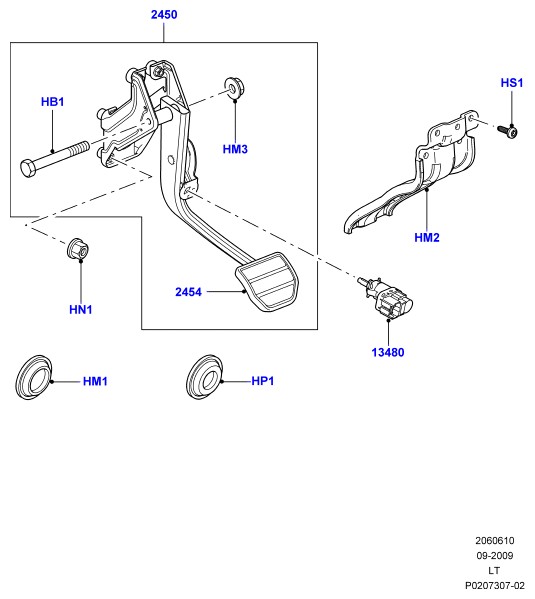 2450

HB1

HM3

HS1

HM2

HN1

2454

13480

HM1

HP1

2060610
09-2009
LT
P0207307-02