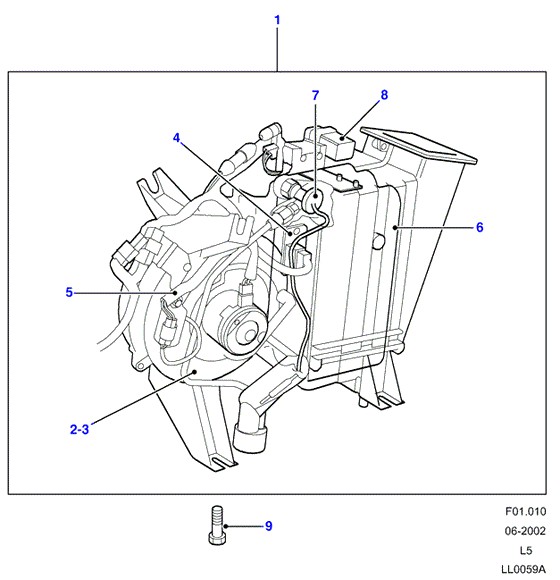 1

7

8

4

6

5

2-3

9

F01.010

06-2002

L5

LL0059A