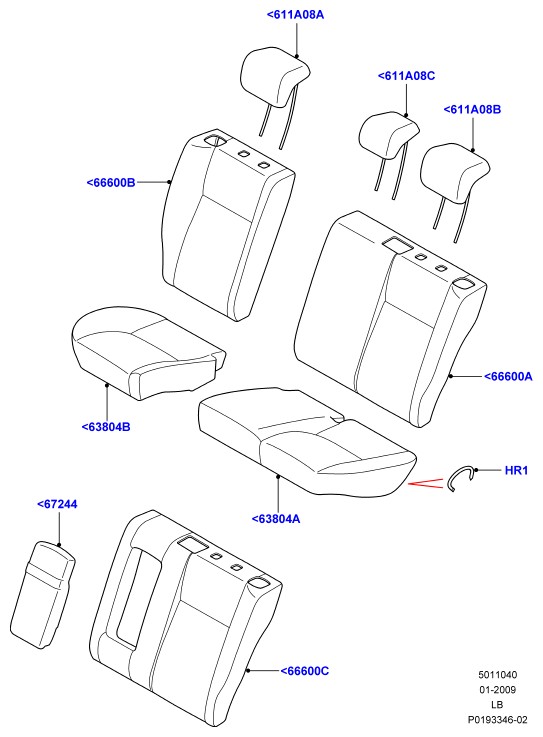 <611A08A

<611A08C

<611A08B

<66600B

<66600A

<63804B

HR1

<63804A

<67244

<66600C

5011040
01-2009
LB
P0193346-02