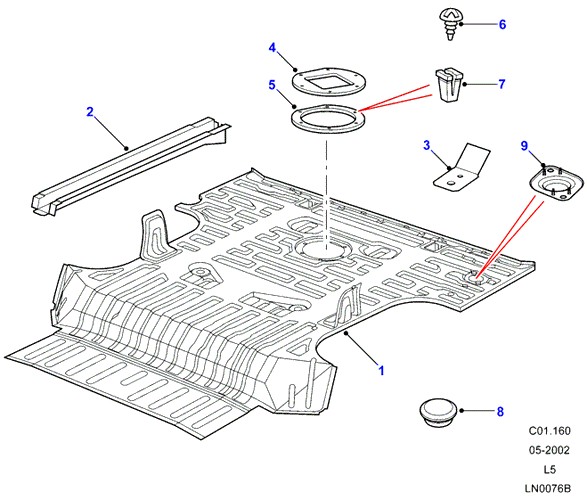 6
4
7
5
2
3
9
1
8
C01.160
05-2002
L5
LN0076B