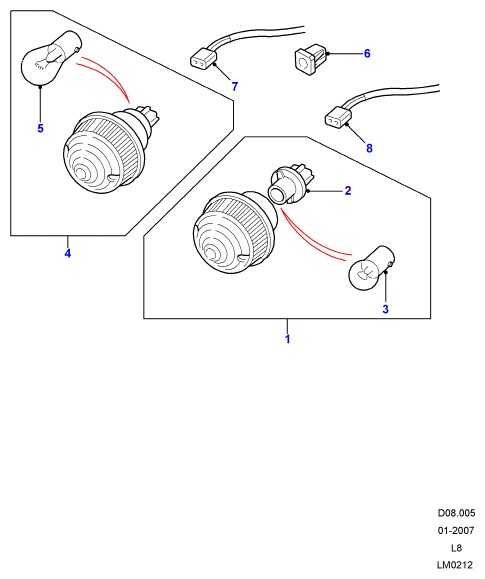 5

7

6

8

2

4

3

1

D08.005
01-2007
L8
LM0212