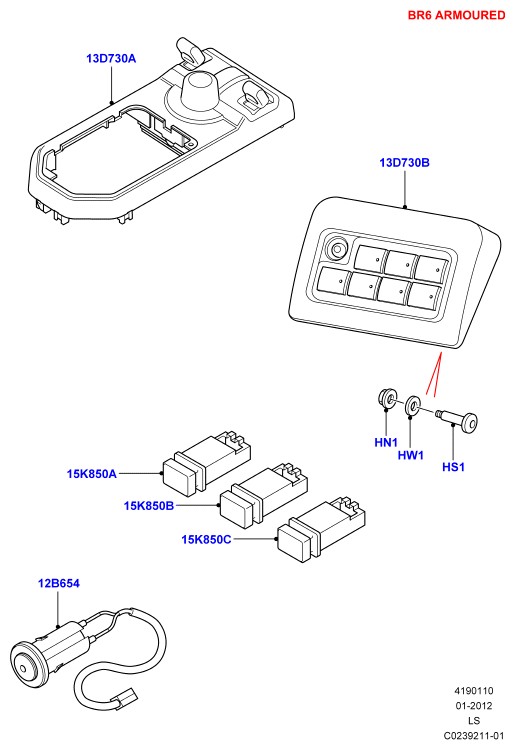 BR6 ARMOURED

13D730A

13D730B

HN1
HW1
HS1

15K850A
15K850B
15K850C

12B654

4190110
01-2012
LS
C0239211-01