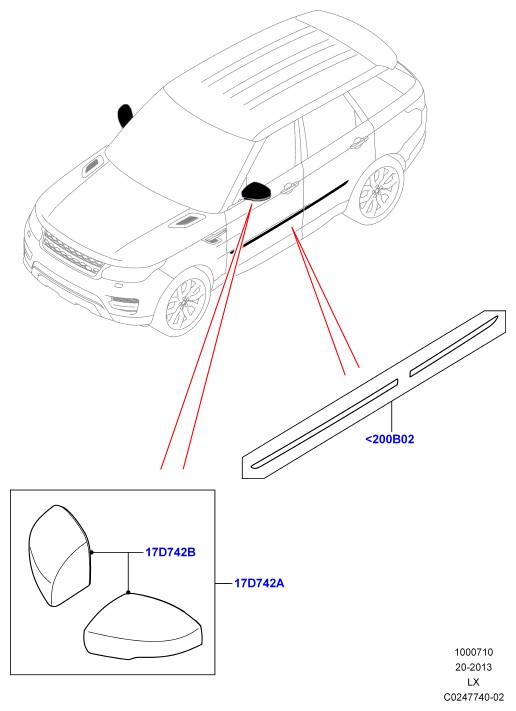 <200B02

17D742B

17D742A

1000710
20-2013
LX
C0247740-02