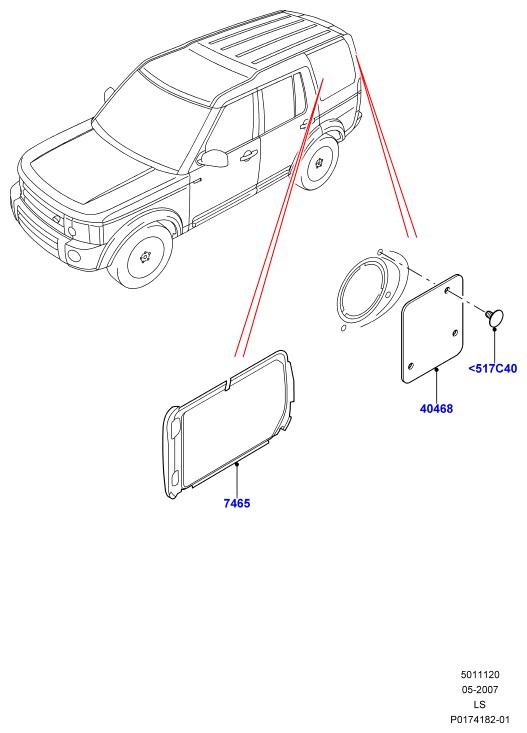 <517C40

40468

7465

5011120
05-2007
LS
P0174182-01