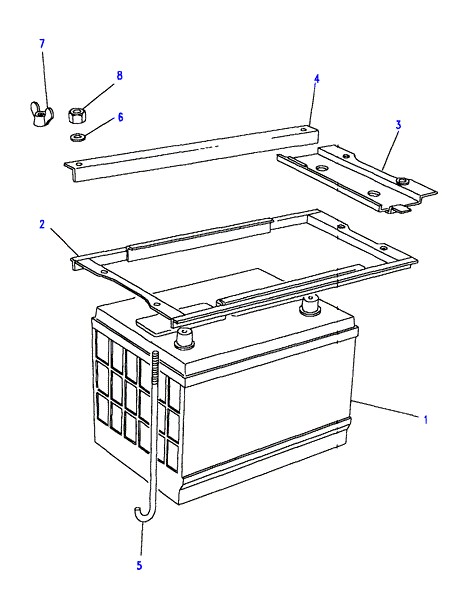 7
8
6
4
3
2
1
5