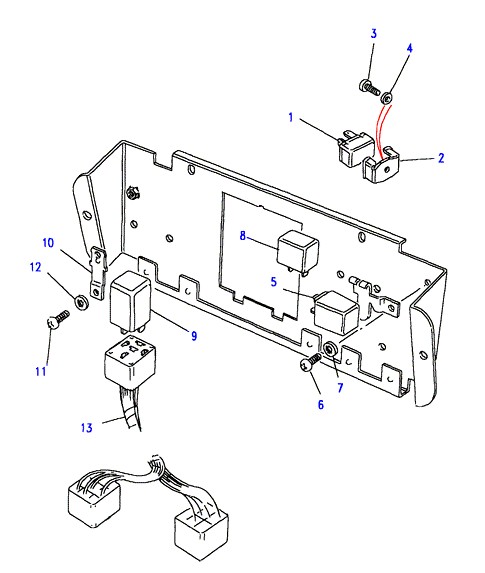 3
4
1
2
8
10
12
5
9
11
7
6
13