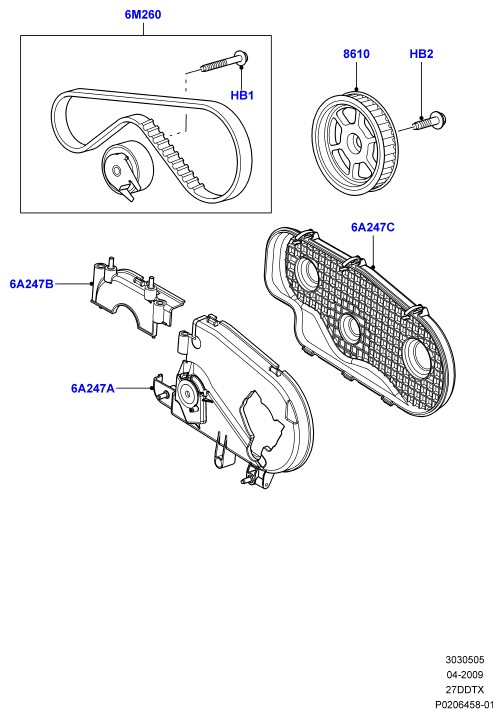 6M260

HB1

8610

HB2

6A247C

6A247B

6A247A

3030505
04-2009
27DDTX
P0206458-01