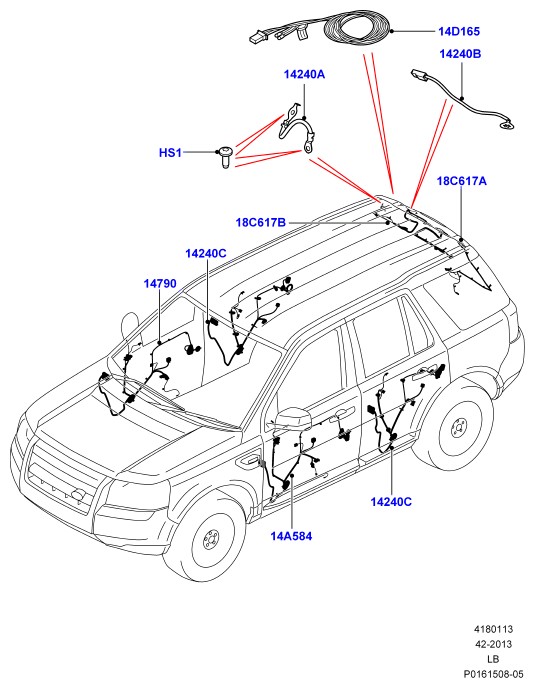 14D165

14240B

14240A

HS1

18C617A

18C617B

14240C

14790

14240C

14A584

4180113
42-2013
LB
P0161508-05