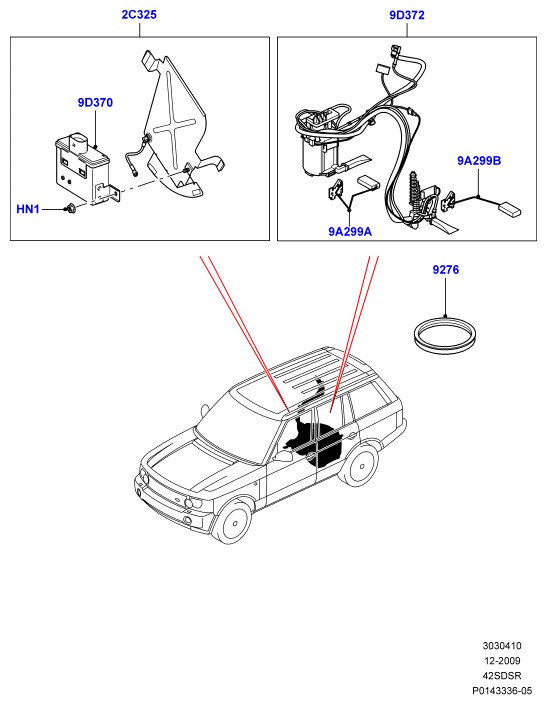 2C325

9D372

9D370

HN1

9A299B

9A299A

9276

3030410
12-2009
42SDSR
P0143336-05