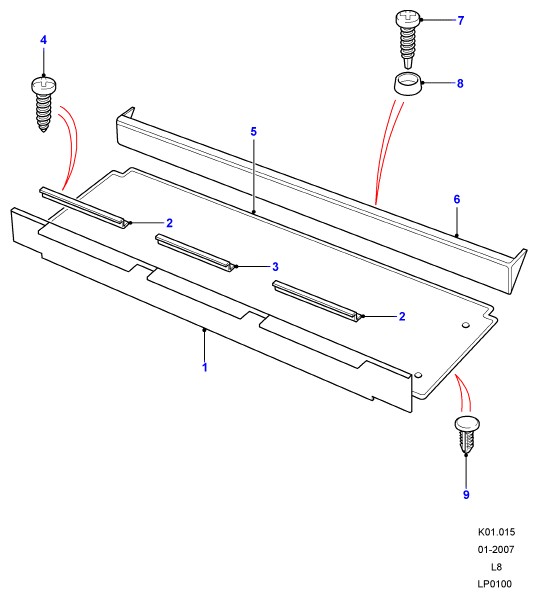 4
7
8
5
6
2
3
2
1
9
K01.015
01-2007
L8
LP0100