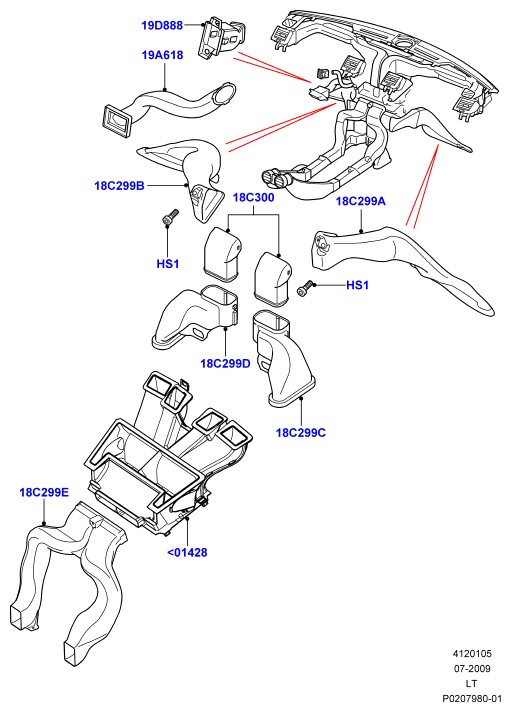 19D888
19A618
18C299B
18C300
18C299A
HS1
HS1
18C299D
18C299C
18C299E
<01428
4120105
07-2009
LT
P0207980-01