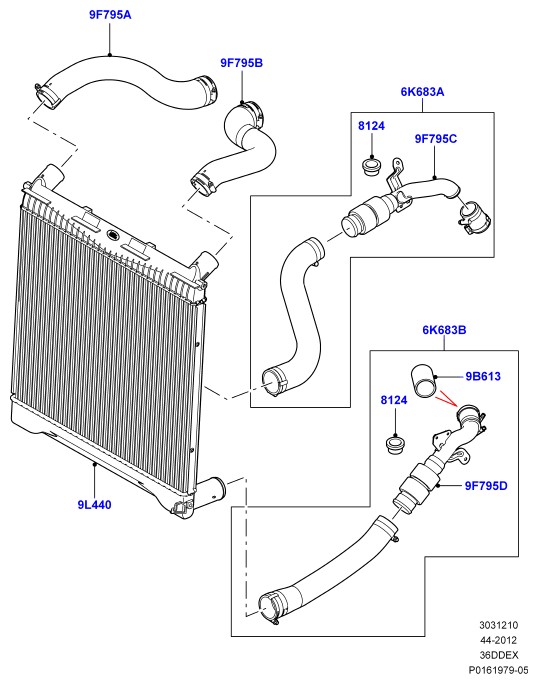 9F795A
9F795B
6K683A
8124
9F795C
6K683B
9B613
8124
9F795D
9L440
3031210
44-2012
36DDEX
P0161979-05