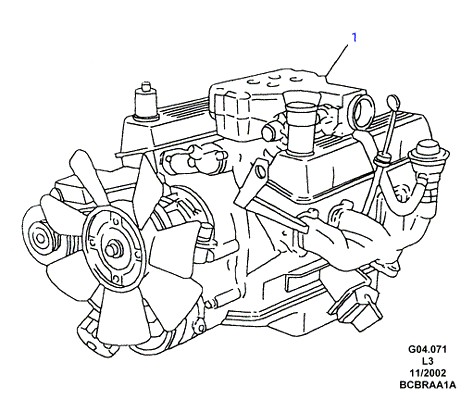 1

G04.071
L3
11/2002
BCBRAA1A