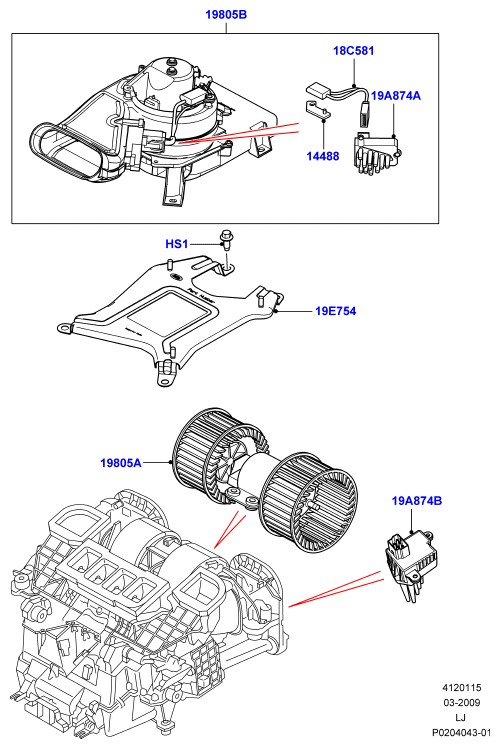 19805B

18C581

19A874A

14488

HS1

19E754

19805A

19A874B

4120115
03-2009
LJ
P0204043-01